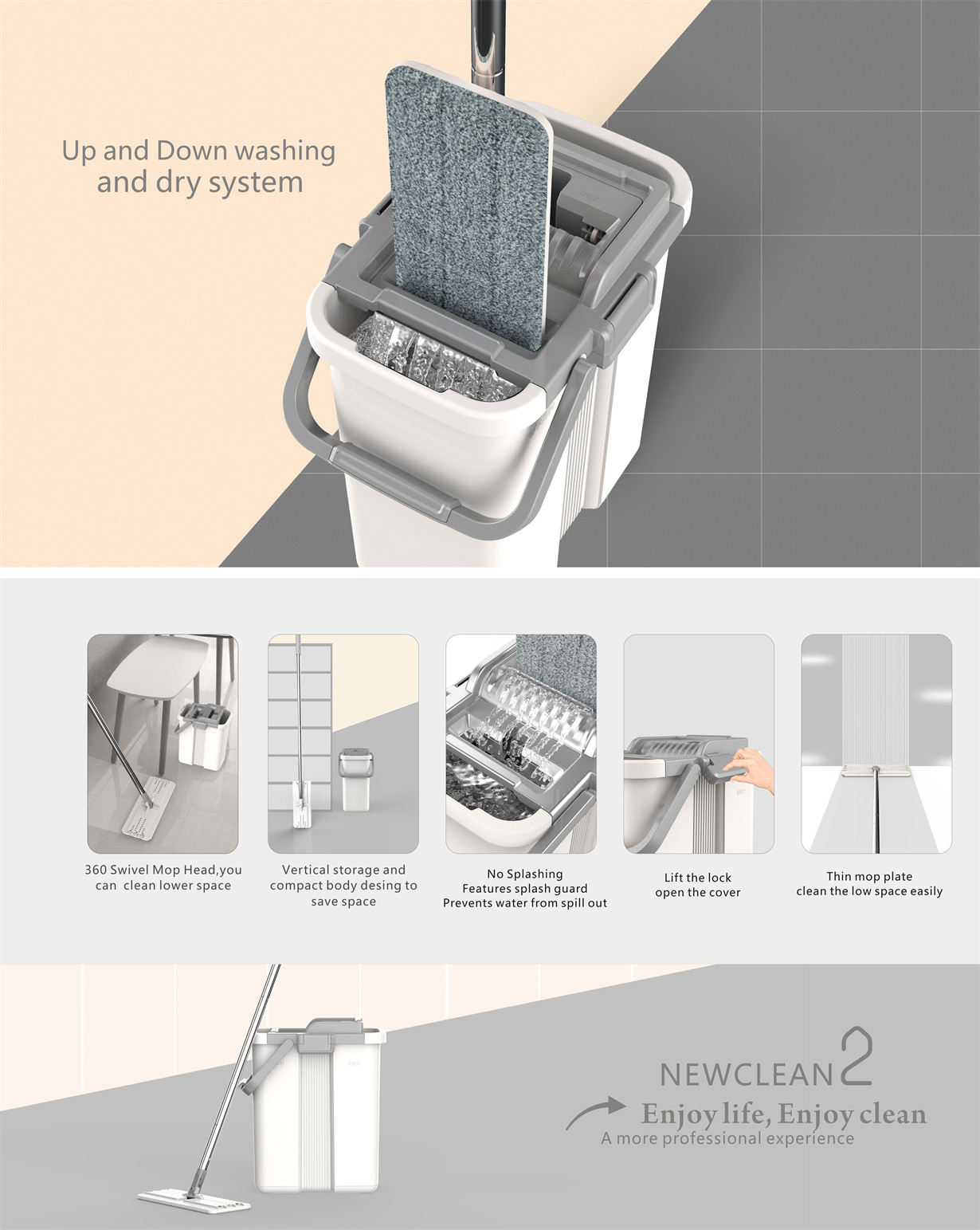 Up and Down washing and dry system

360 Swivel Mop Head,you can clean lower space

Vertical storage and compact body desing to save space

No Splashing
Features splash guard
Prevents water from spill out

Lift the lock
open the cover

Thin mop plate
clean the low space easily

NEWCLEAN 2

Enjoy life, Enjoy clean
A more professional experience