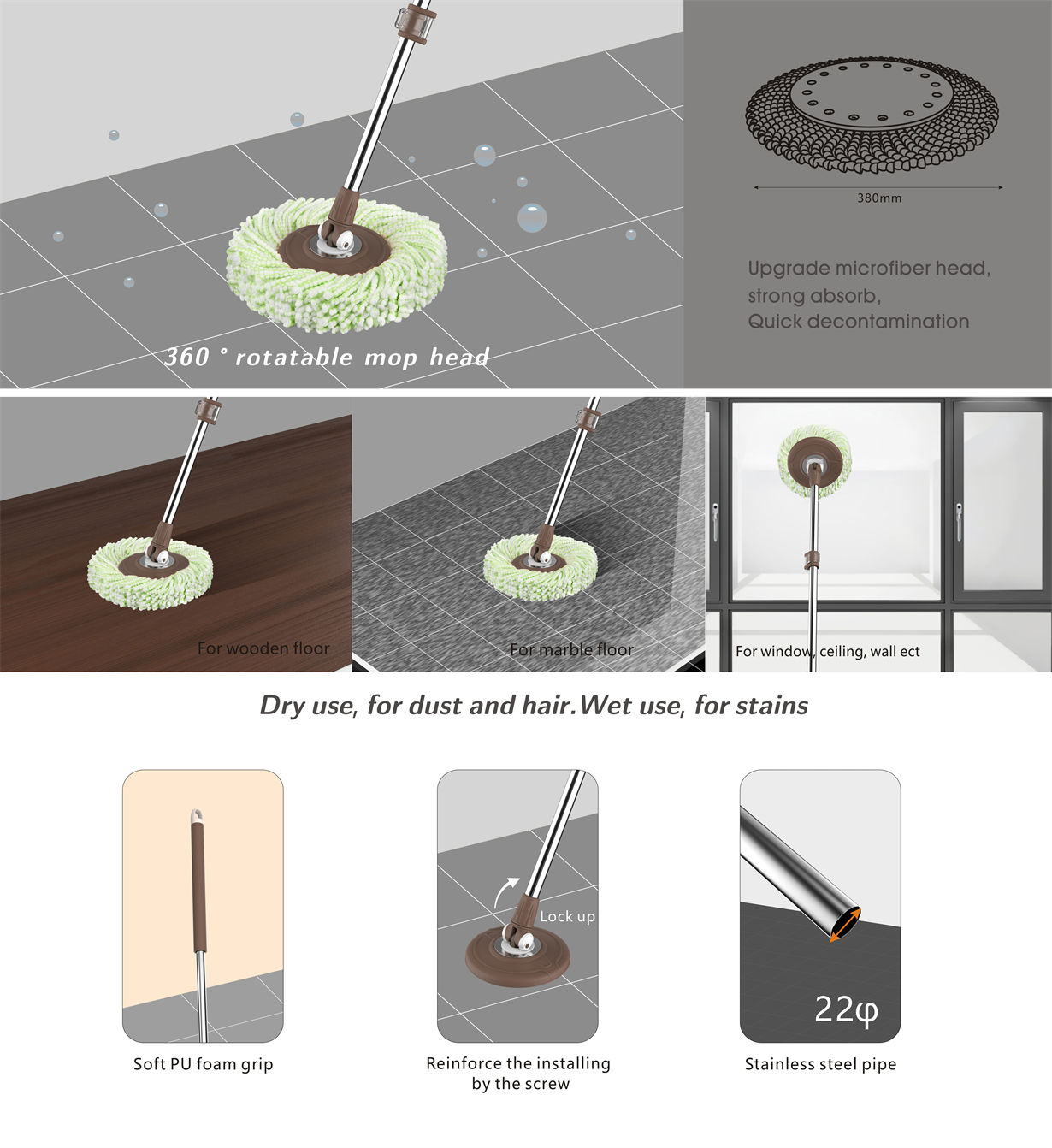 360 ° rotatable mop head

380mm

Upgrade microfiber head,
strong absorb,
Quick decontamination

For wooden floor

For marble floor

For window, ceiling, wall ect

Dry use, for dust and hair.Wet use, for stains

Soft PU foam grip

Lock up

Reinforce the installing by the screw

22φ

Stainless steel pipe