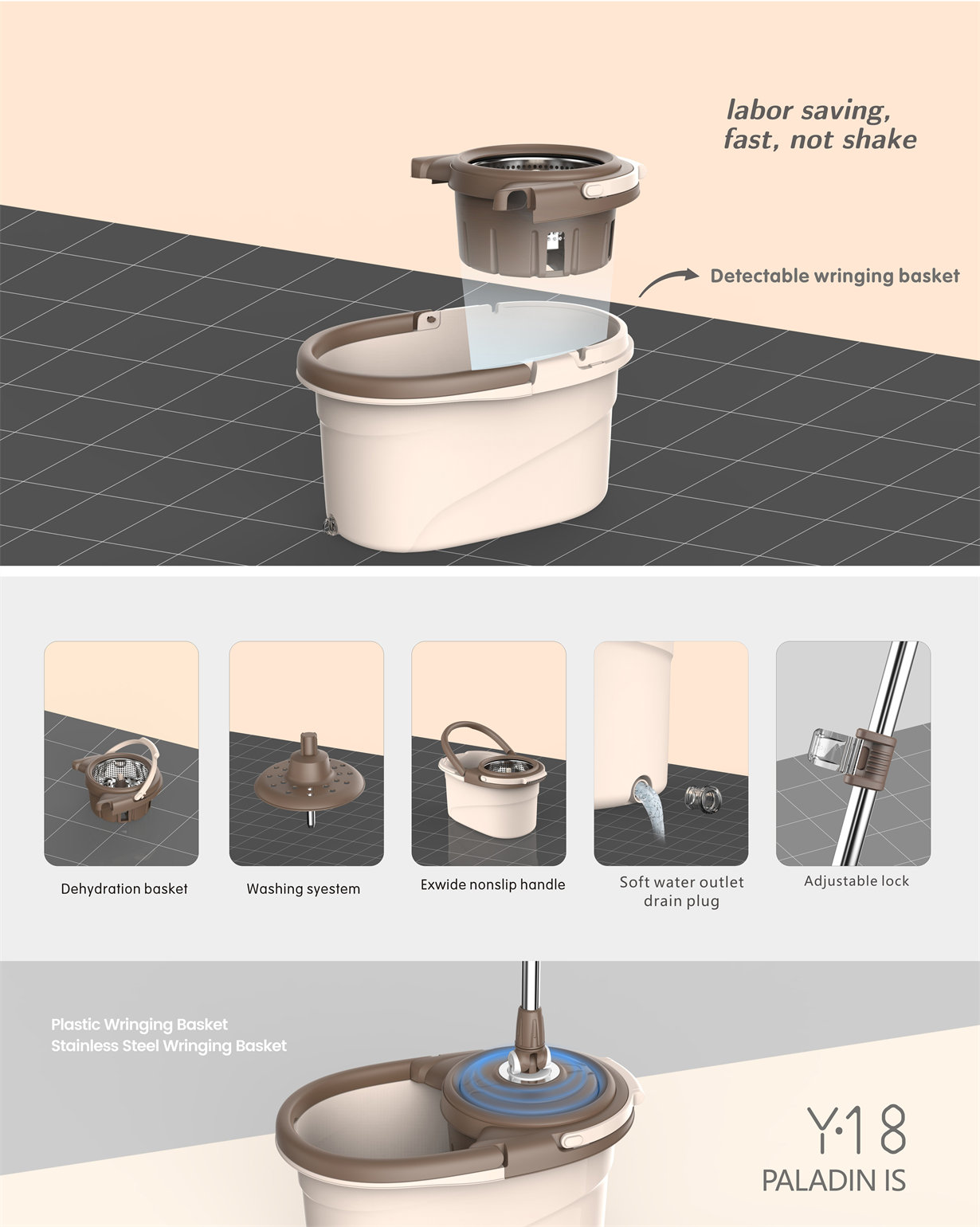 labor saving,
fast, not shake

Detectable wringing basket

Dehydration basket

Washing syestem

Exwide nonslip handle

Soft water outlet
drain plug

Adjustable lock

Plastic Wringing Basket
Stainless Steel Wringing Basket

Y·18
PALADIN IS